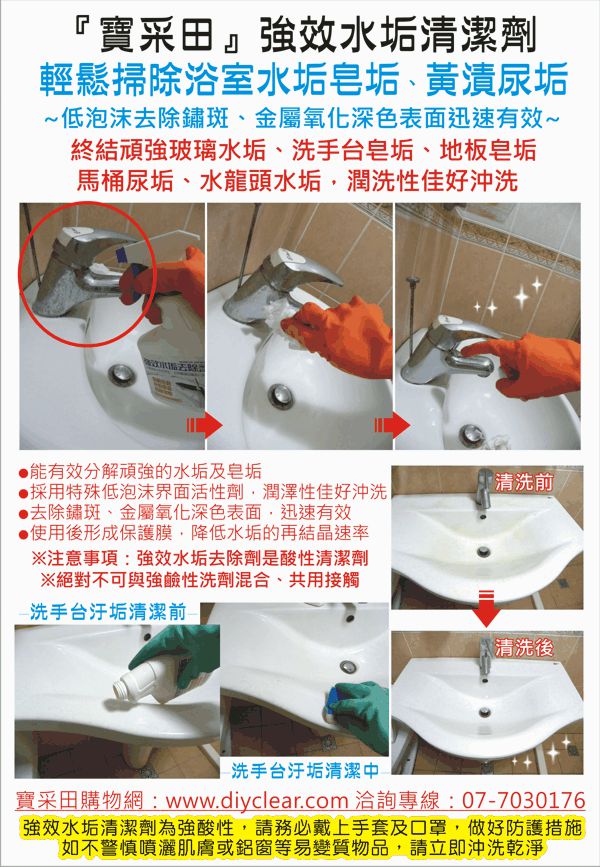 『寶采田』強效水垢清潔劑
輕鬆掃除浴室水垢皂垢、黃漬尿垢
~低泡沫去除鏽斑、金屬氧化深色表面迅速有效~
終結頑強玻璃水垢、洗手台皂垢、地板皂垢
馬桶尿垢、水龍頭水垢，潤洗性佳好沖洗

●能有效分解頑強的水垢及皂垢
●採用特殊低泡沫界面活性劑，潤澤性佳好沖洗
●去除鏽斑、金屬氧化深色表面，迅速有效
●使用後形成保護膜，降低水垢的再結晶速率
※注意事項：強效水垢去除劑是酸性清潔劑
※絕對不可與強鹼性洗劑混合、共用接觸

清洗前
清洗後
洗手台汙垢清潔前
洗手台汙垢清潔中

寶采田購物網：www.diyclear.com 洽詢專線：07-7030176
強效水垢清潔劑為強酸性，請務必戴上手套及口罩，做好防護措施
如不警慎噴灑肌膚或鋁窗等易變質物品，請立即沖洗乾淨